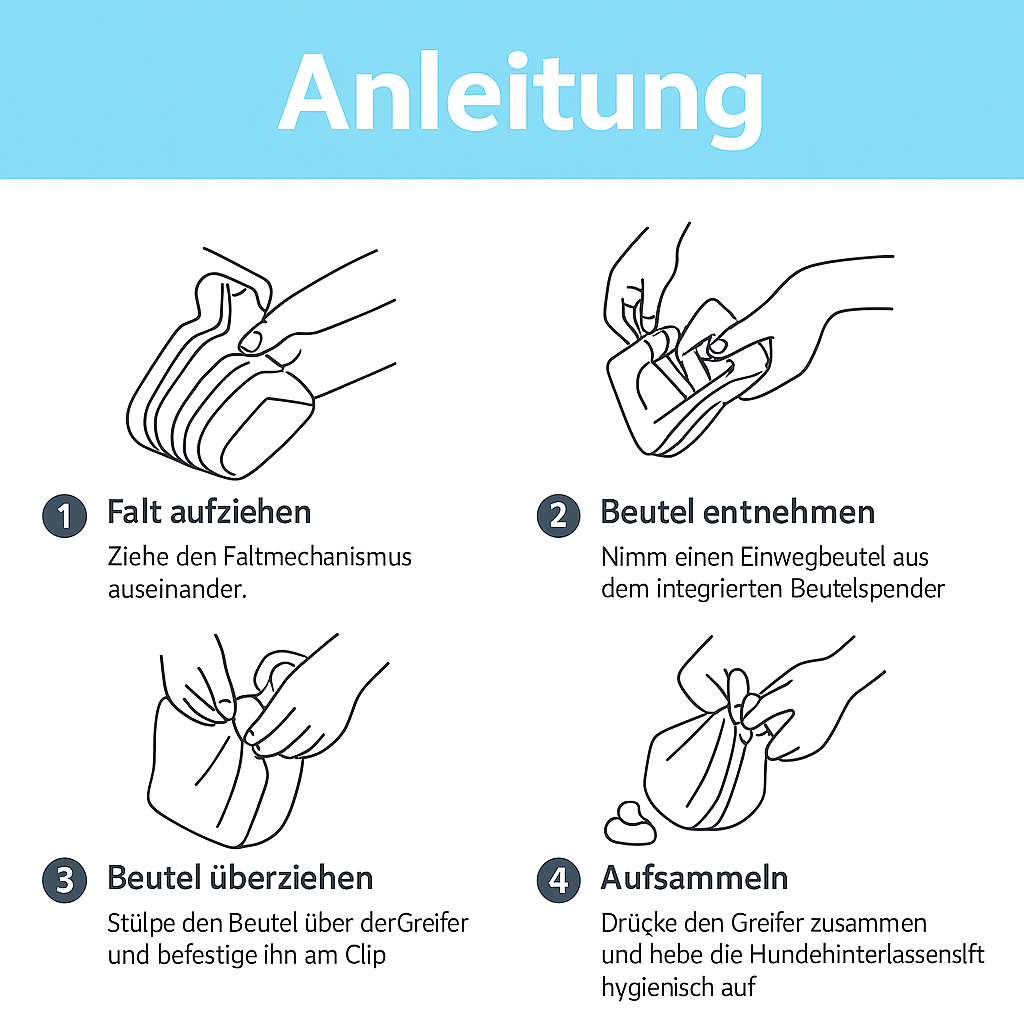 Anleitung

1 Falt aufziehen
Ziehe den Faltmechanismus auseinander.

2 Beutel entnehmen
Nimm einen Einwegbeutel aus dem integrierten Beutelspender

3 Beutel überziehen
Stülpe den Beutel über derGreifer und befestige ihn am Clip

4 Aufsammeln
Drüçke den Greifer zusammen und hebe die Hundehinterlassenslft hygienisch auf